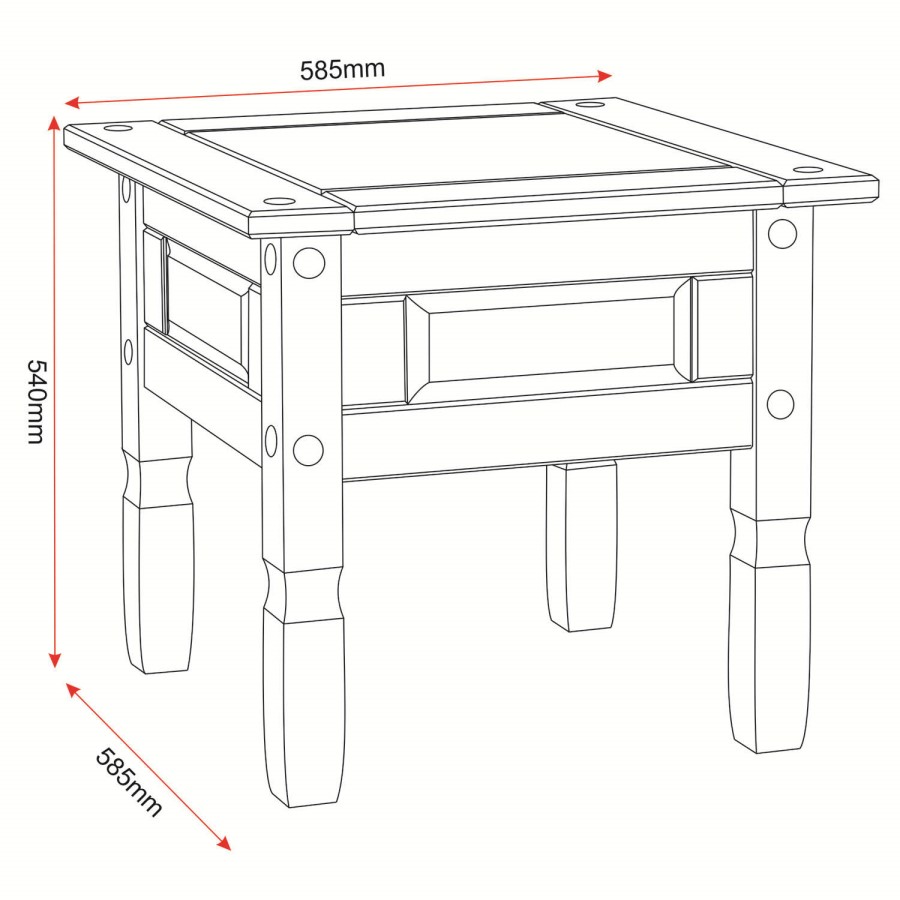 585mm

540mm

585mm