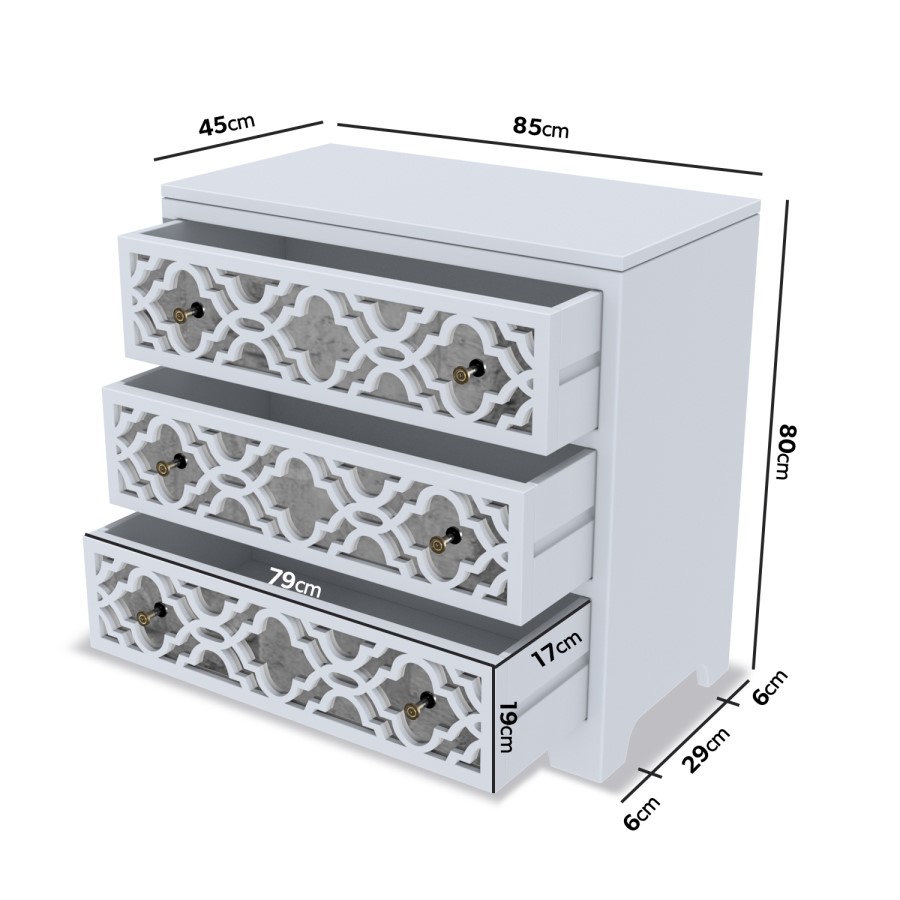 45cm
85cm
80cm
79cm
17cm
19cm
6cm
29cm
6cm