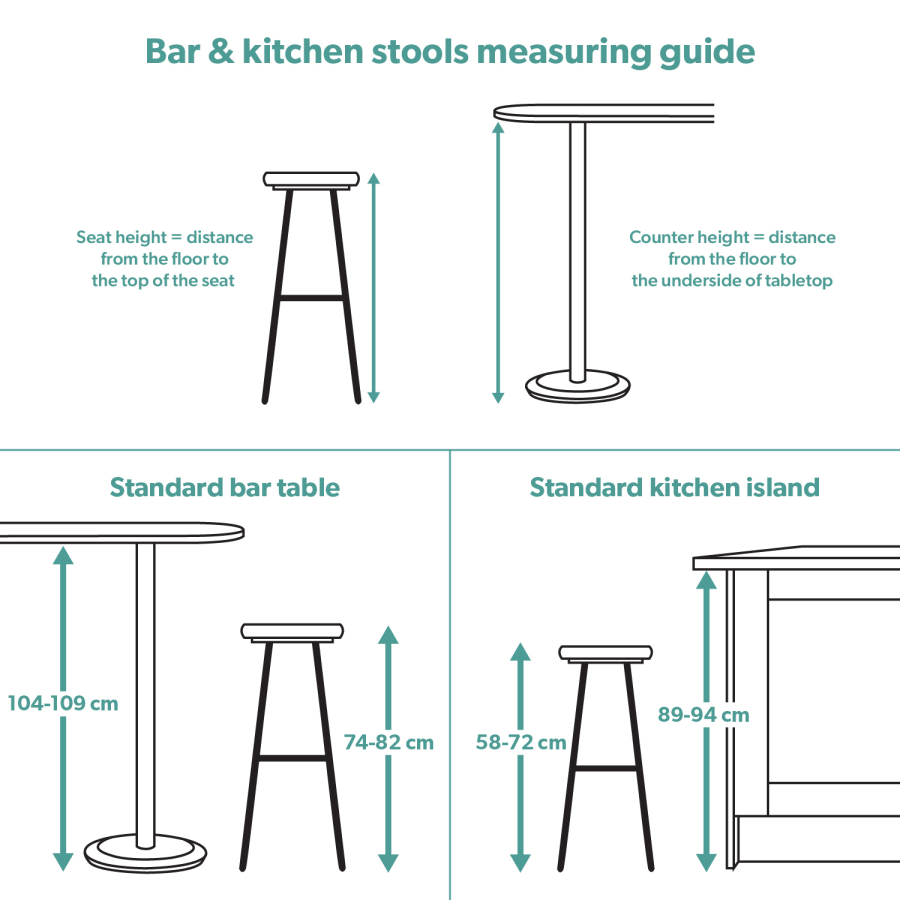 Bar & kitchen stools measuring guide

Seat height = distance from the floor to the top of the seat

Counter height = distance from the floor to the underside of tabletop

Standard bar table

104-109 cm

74-82 cm

Standard kitchen island

58-72 cm

89-94 cm