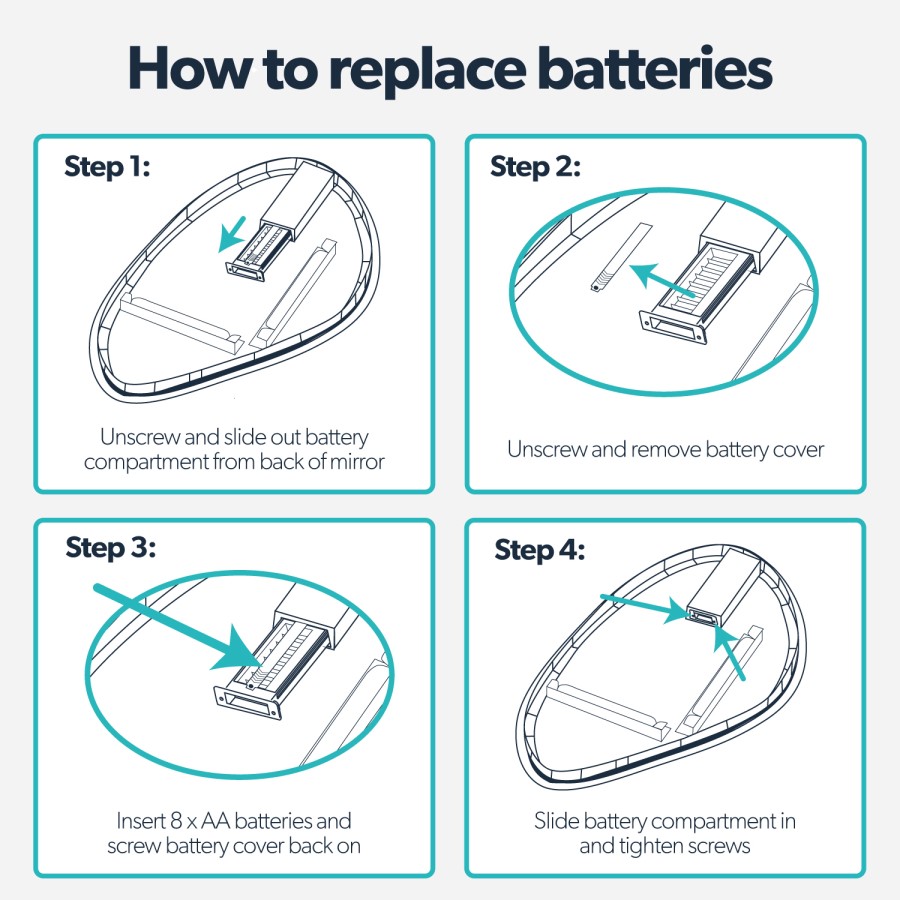 How to replace batteries

Step 1:

Unscrew and slide out battery compartment from back of mirror

Step 2:

Unscrew and remove battery cover

Step 3:

Insert 8 x AA batteries and screw battery cover back on

Step 4:

Slide battery compartment in and tighten screws