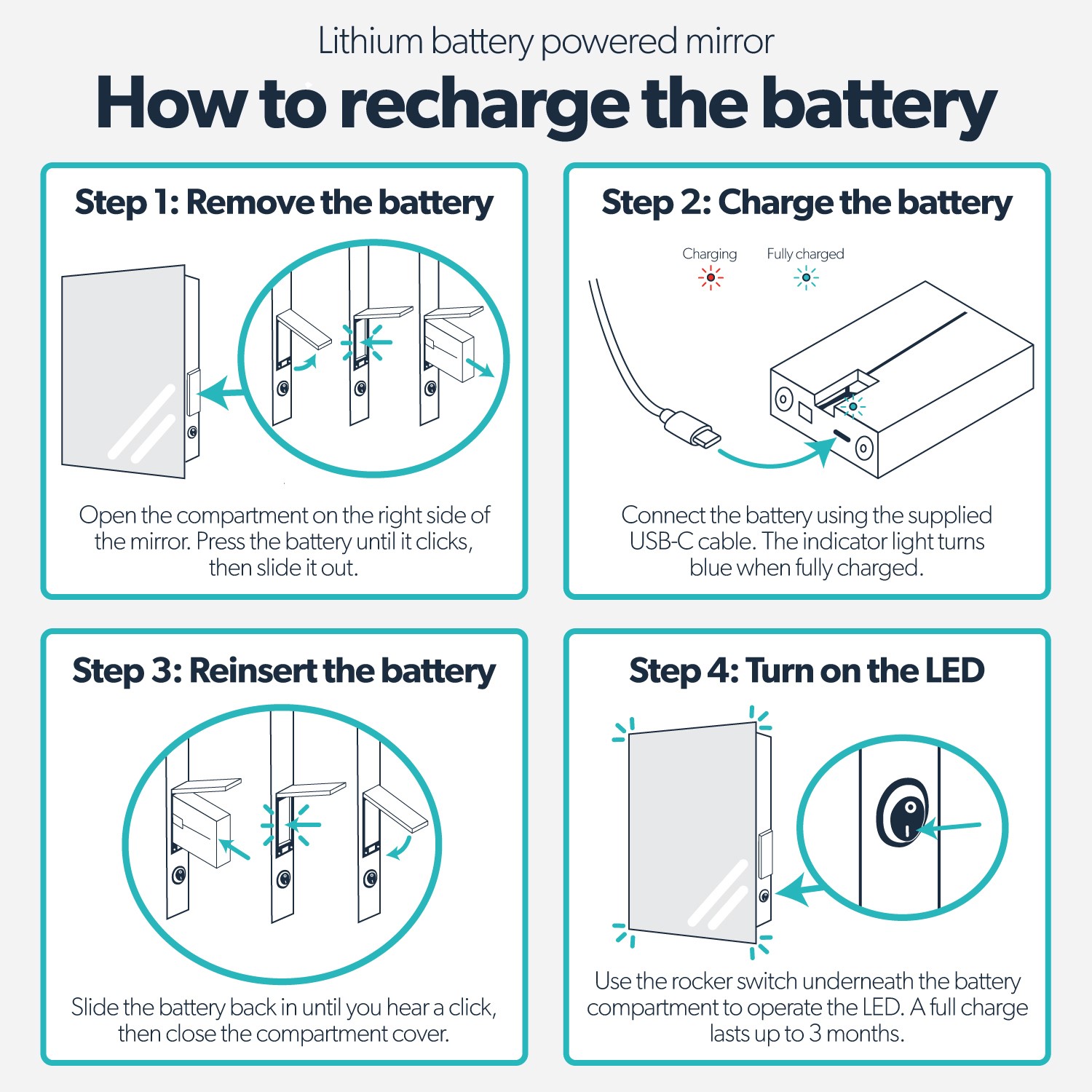 Lithium battery powered mirror

How to recharge the battery

Step 1: Remove the battery

Open the compartment on the right side of the mirror. Press the battery until it clicks, then slide it out.

Step 2: Charge the battery

Charging

Fully charged

Connect the battery using the supplied USB-C cable. The indicator light turns blue when fully charged.

Step 3: Reinsert the battery

Slide the battery back in until you hear a click, then close the compartment cover.

Step 4: Turn on the LED

Use the rocker switch underneath the battery compartment to operate the LED. A full charge lasts up to 3 months.