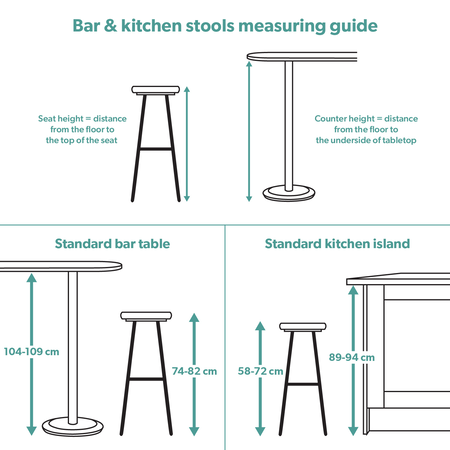 Bar & kitchen stools measuring guide

Seat height = distance from the floor to the top of the seat

Counter height = distance from the floor to the underside of tabletop

Standard bar table

104-109 cm

74-82 cm

Standard kitchen island

58-72 cm

89-94 cm