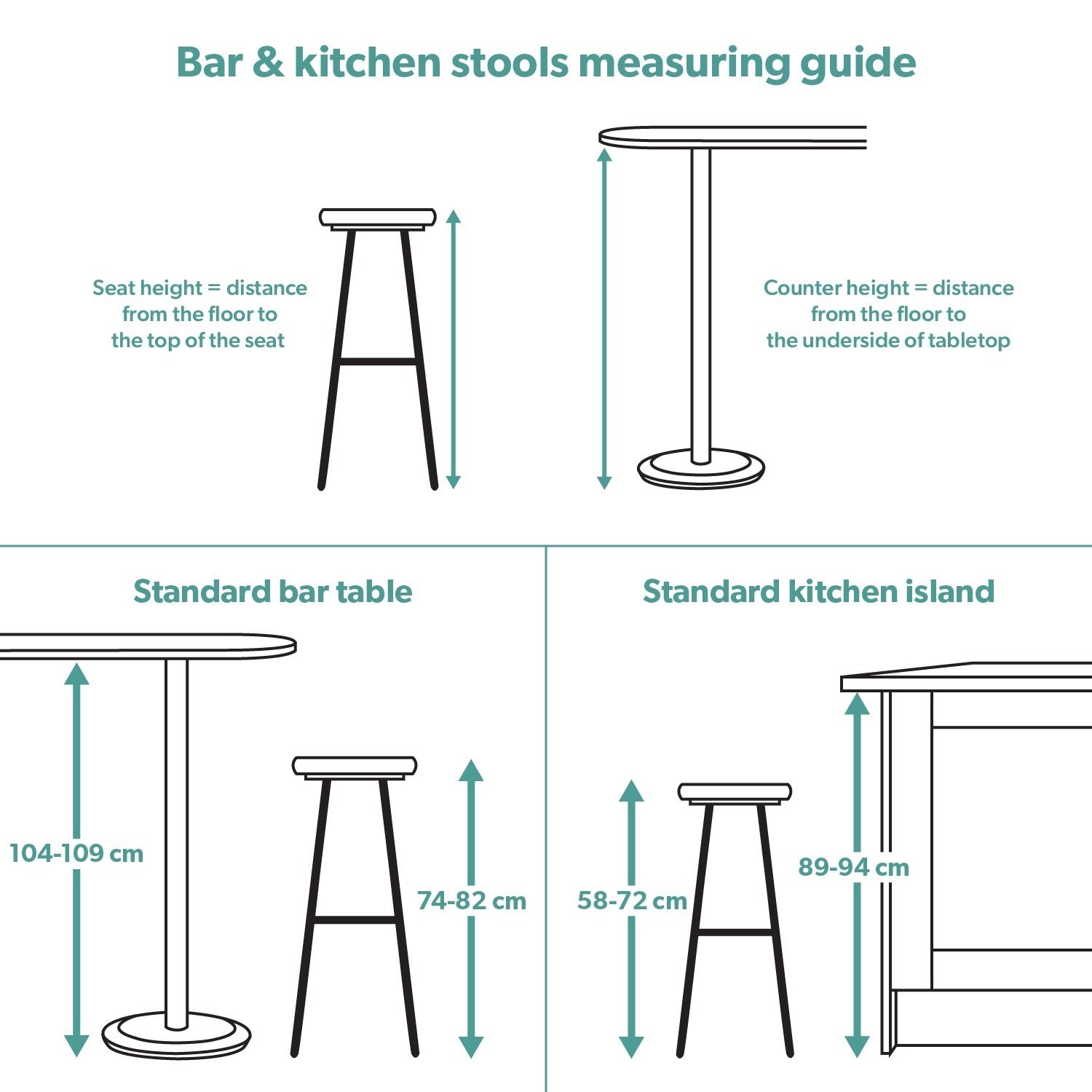 Bar & kitchen stools measuring guide

Seat height = distance from the floor to the top of the seat

Counter height = distance from the floor to the underside of tabletop

Standard bar table

104-109 cm

74-82 cm

Standard kitchen island

58-72 cm

89-94 cm