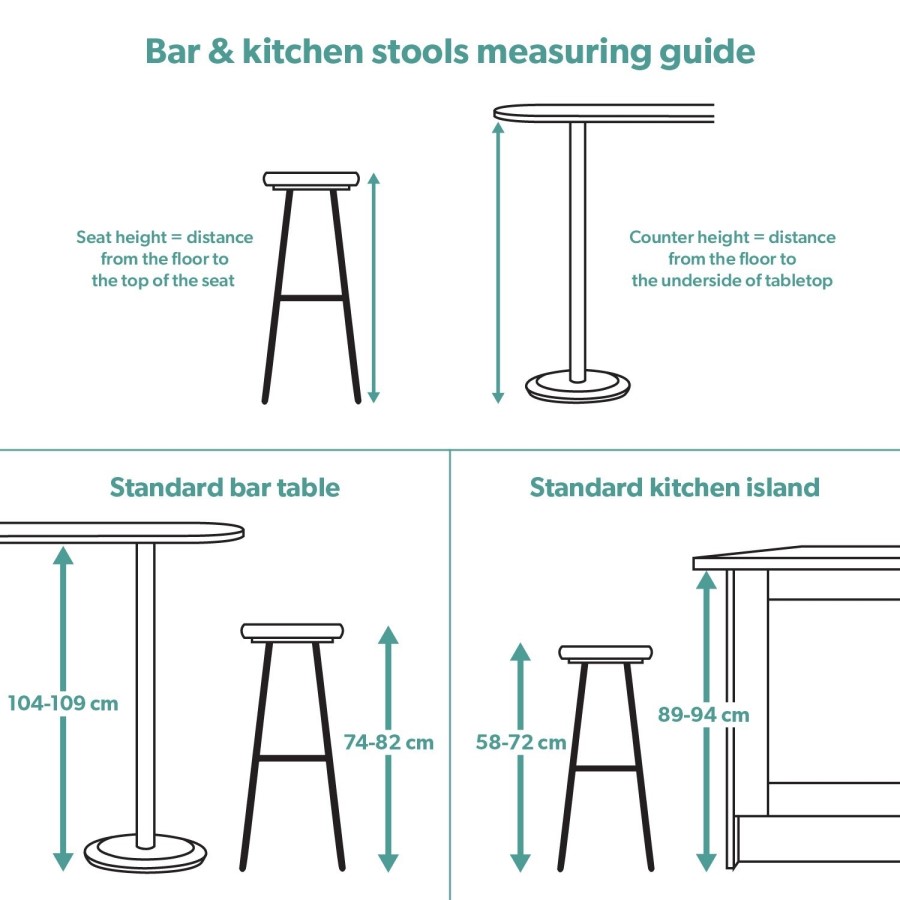 Bar & kitchen stools measuring guide

Seat height = distance from the floor to the top of the seat

Counter height = distance from the floor to the underside of tabletop

Standard bar table

104-109 cm

74-82 cm

Standard kitchen island

58-72 cm

89-94 cm