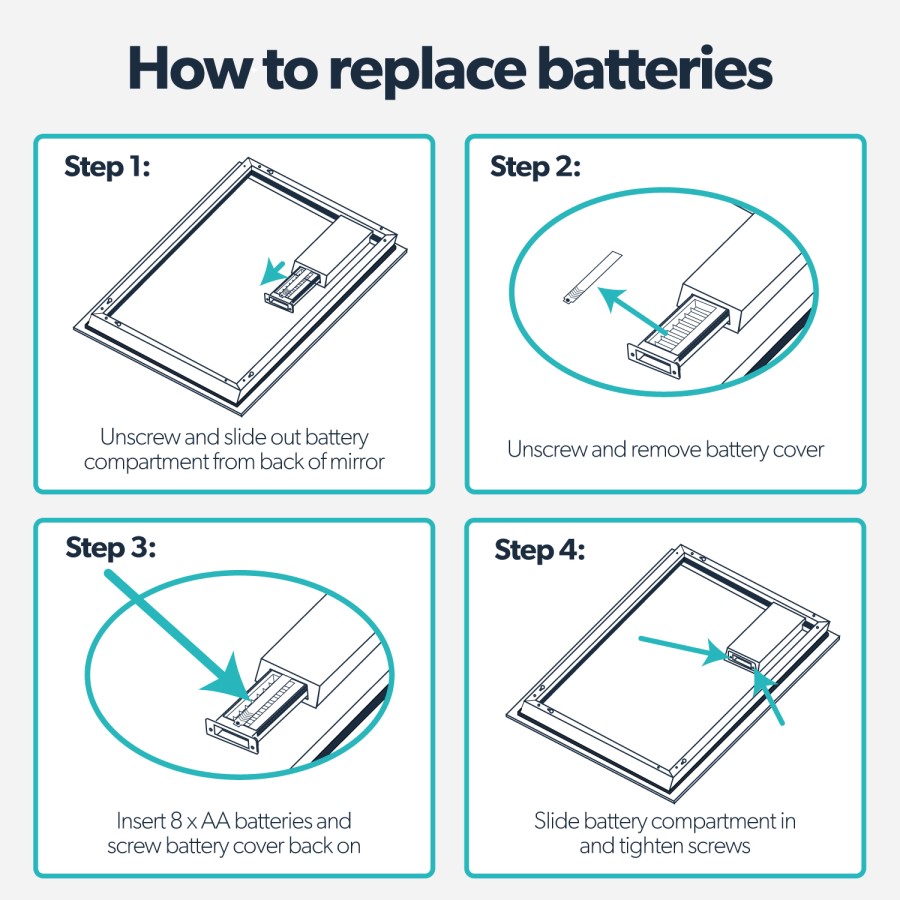 How to replace batteries

Step 1:

Unscrew and slide out battery compartment from back of mirror

Step 2:

Unscrew and remove battery cover

Step 3:

Insert 8 x AA batteries and screw battery cover back on

Step 4:

Slide battery compartment in and tighten screws