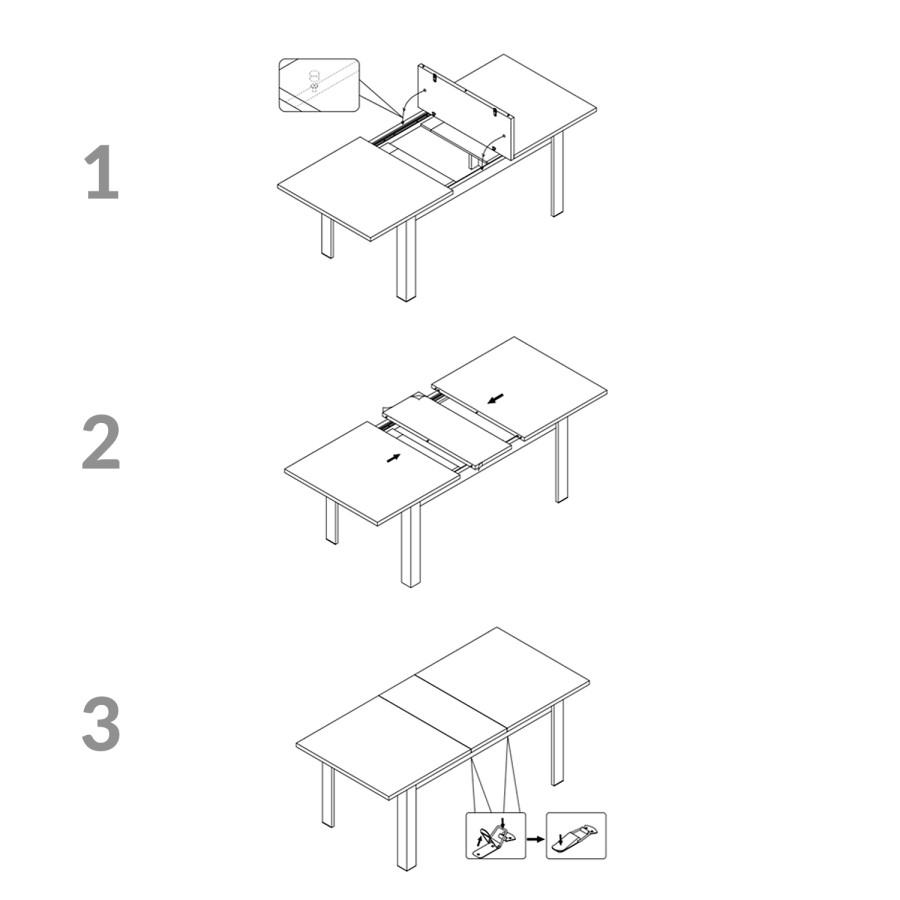 1

2

3