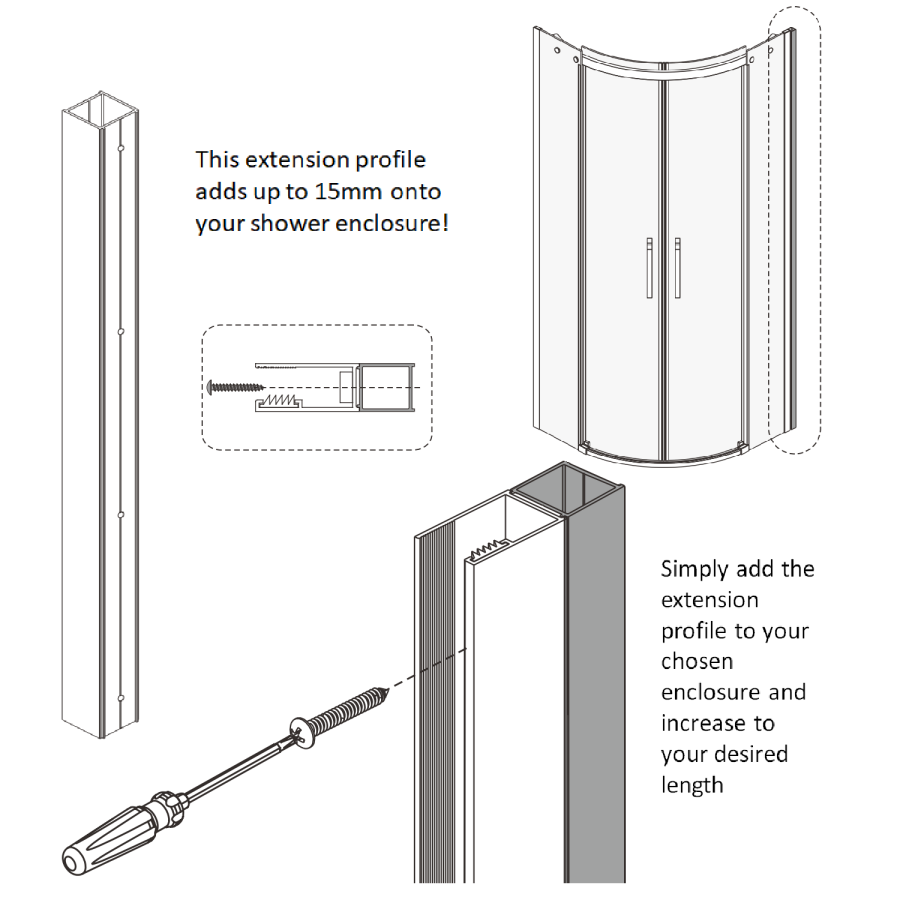 This extension profile adds up to 15mm onto your shower enclosure!

Simply add the extension profile to your chosen enclosure and increase to your desired length