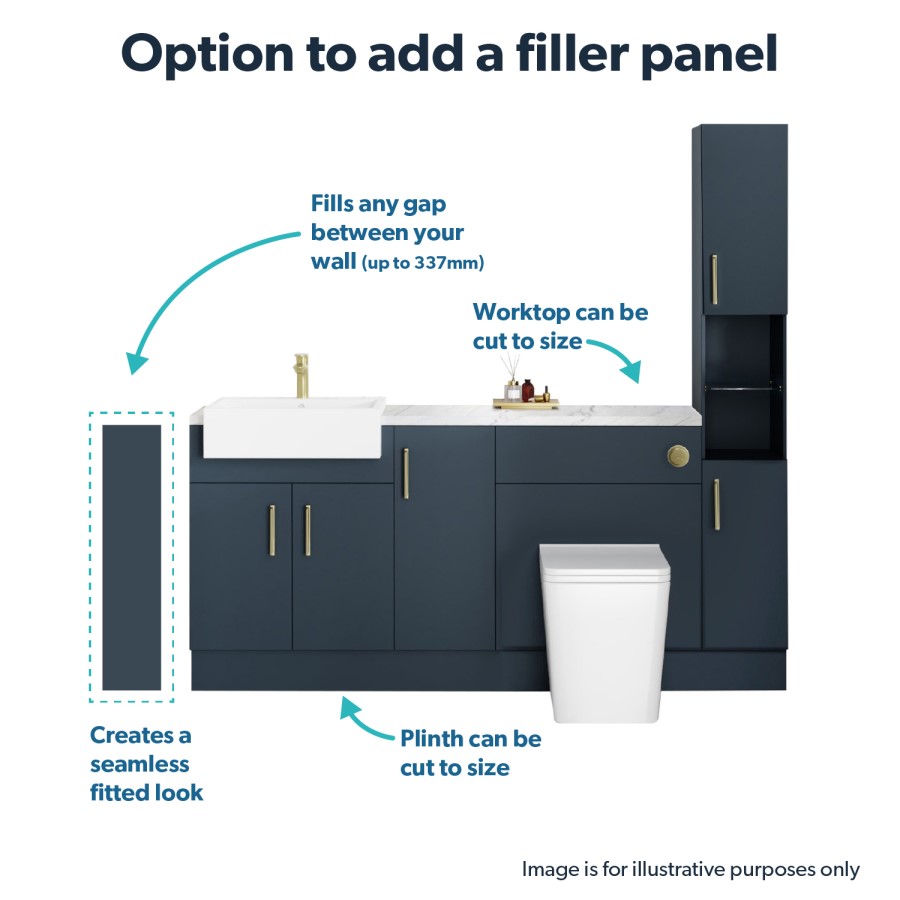 Option to add a filler panel

Fills any gap between your wall (up to 337mm)

Worktop can be cut to size

Creates a seamless fitted look

Plinth can be cut to size

Image is for illustrative purposes only