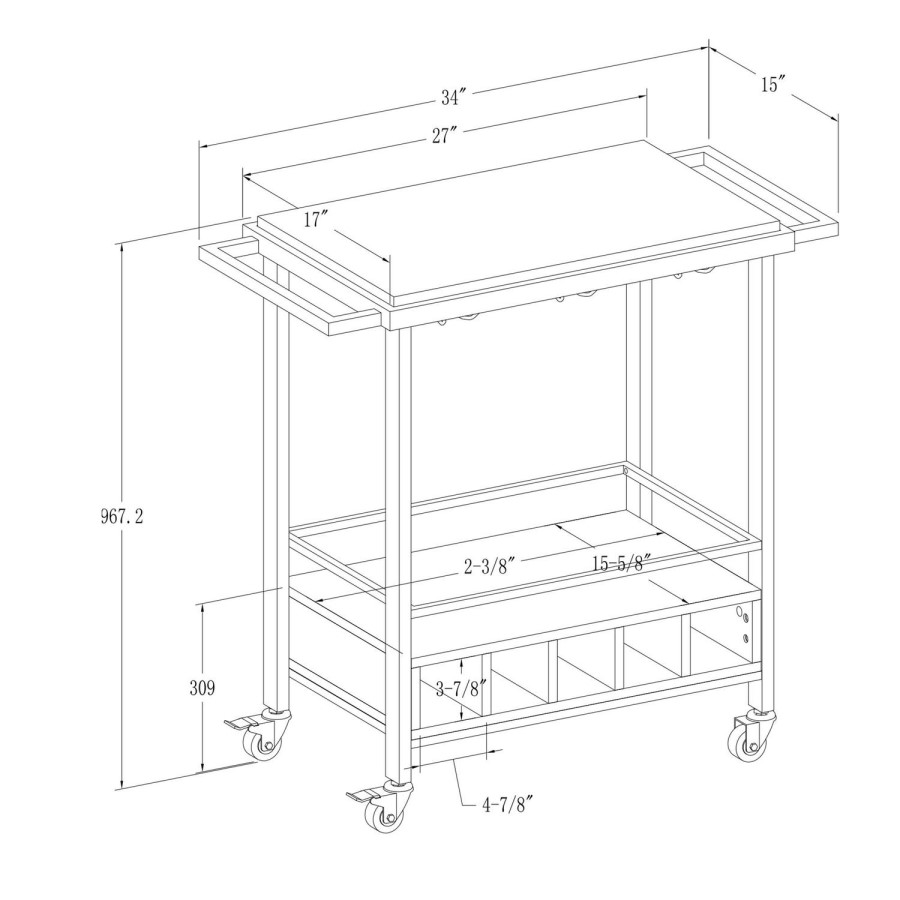 34″
15″
27″
17″
967.2
2-3/8″
15-5/8″
309
3-7/8″
4-7/8″