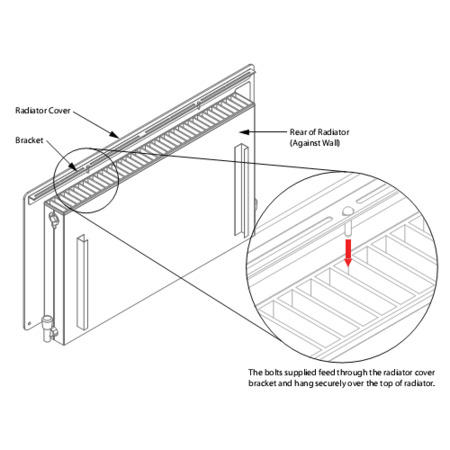 Radiator Cover

Bracket

Rear of Radiator
(Against Wall)

The bolts supplied feed through the radiator cover bracket and hang securely over the top of radiator.