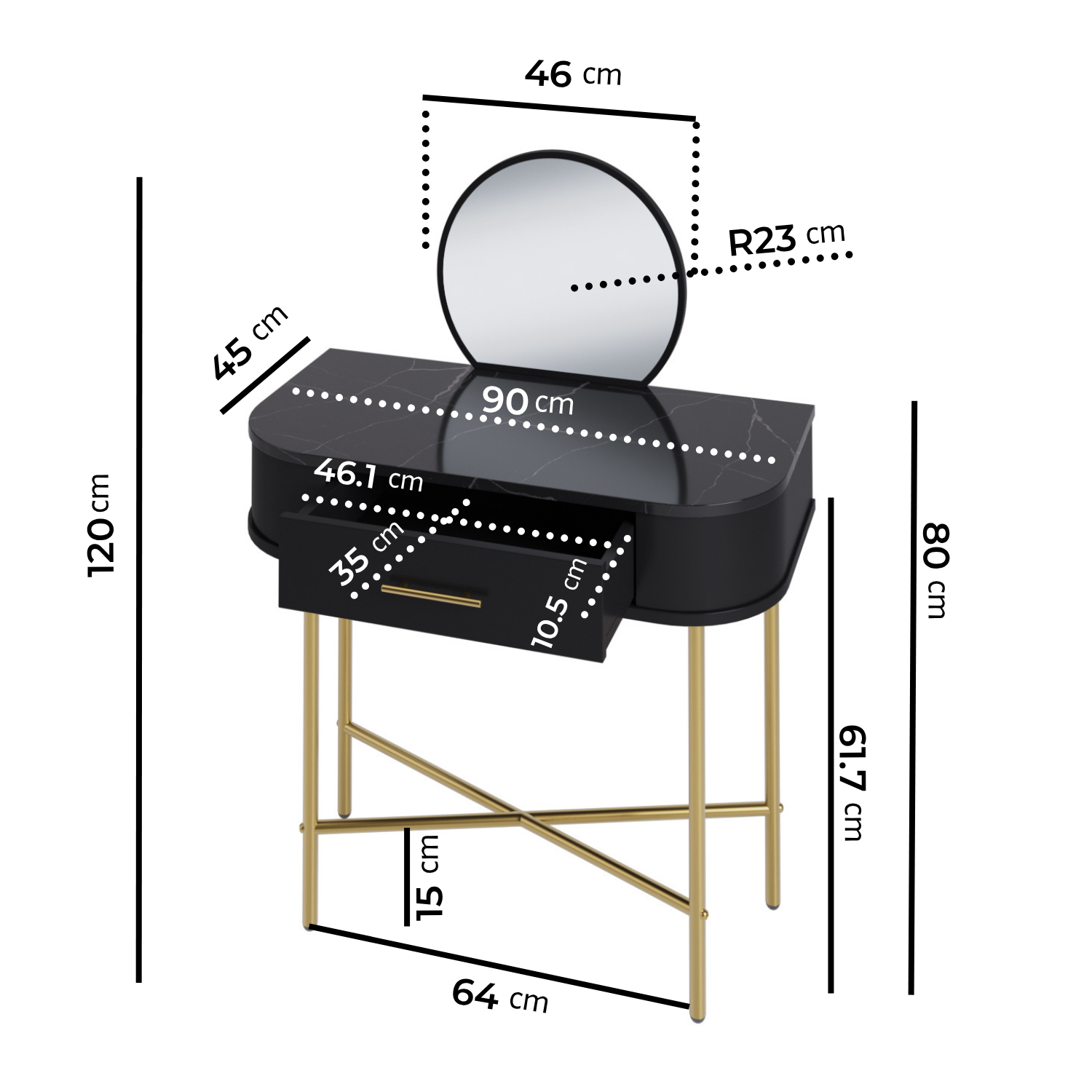 46 cm

R23 cm

45 cm

90 cm

120 cm

46.1 cm

35 cm

10.5 cm

80 cm

61.7 cm

15 cm

64 cm