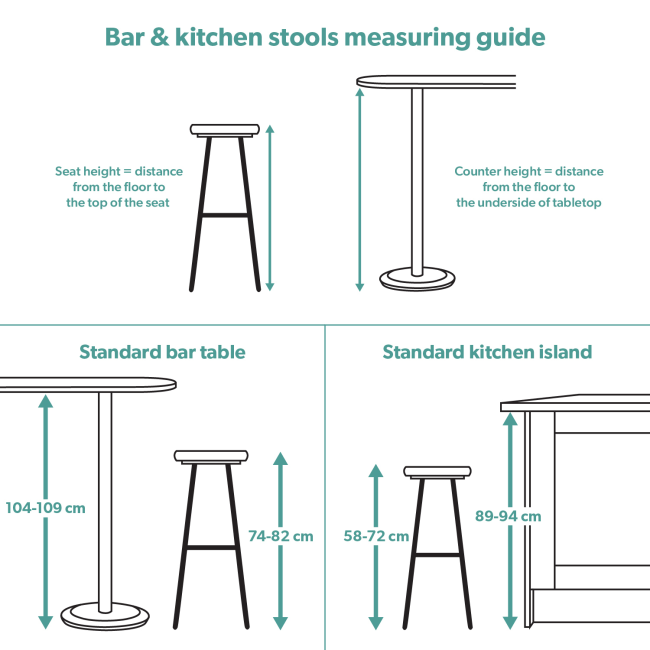 Bar & kitchen stools measuring guide

Seat height = distance from the floor to the top of the seat

Counter height = distance from the floor to the underside of tabletop

Standard bar table

104-109 cm

74-82 cm

Standard kitchen island

58-72 cm

89-94 cm