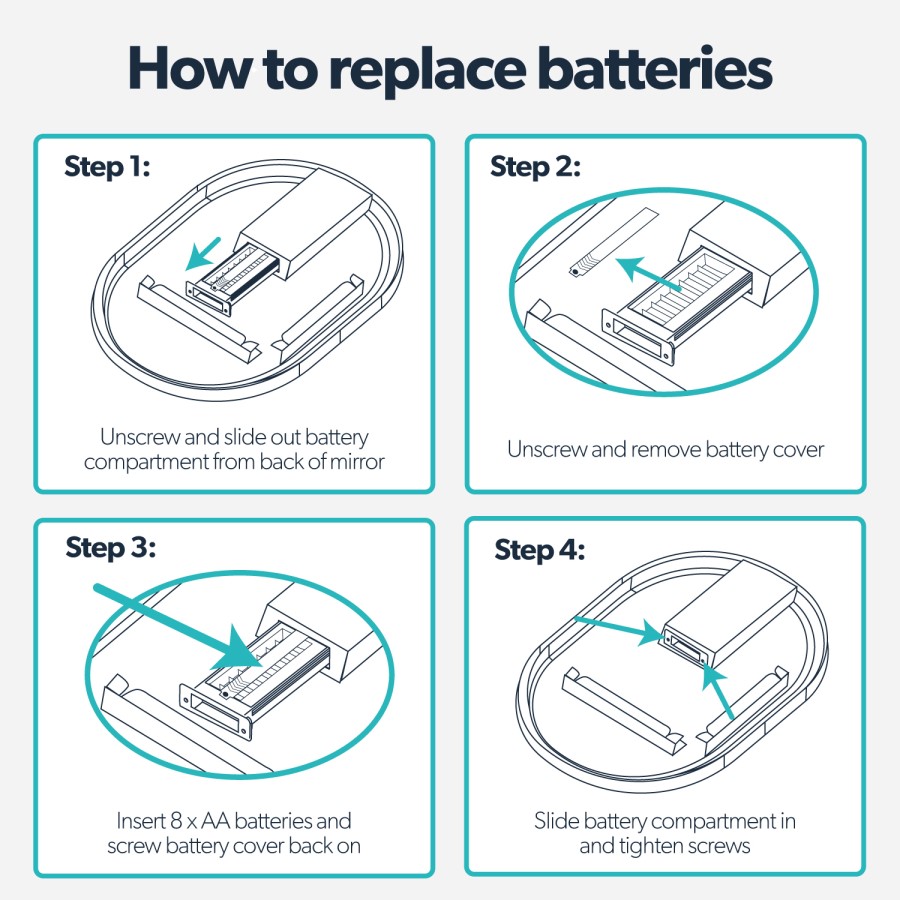 How to replace batteries

Step 1:

Unscrew and slide out battery compartment from back of mirror

Step 2:

Unscrew and remove battery cover

Step 3:

Insert 8 x AA batteries and screw battery cover back on

Step 4:

Slide battery compartment in and tighten screws