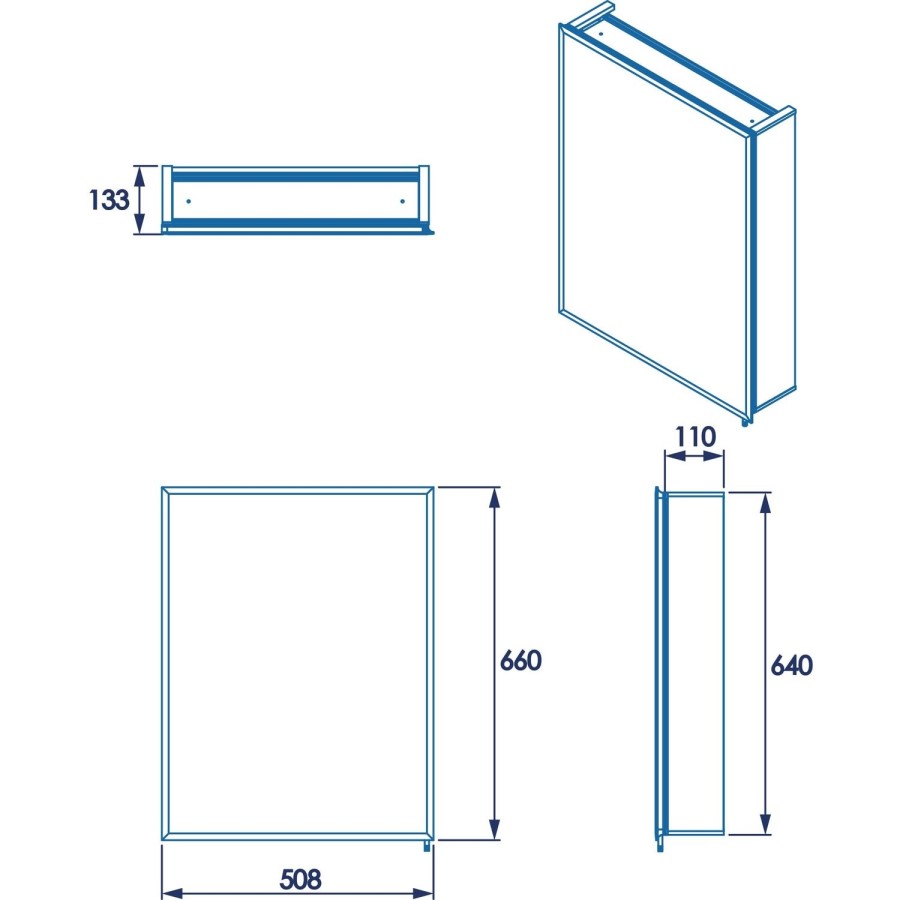 133

110

660

640

508