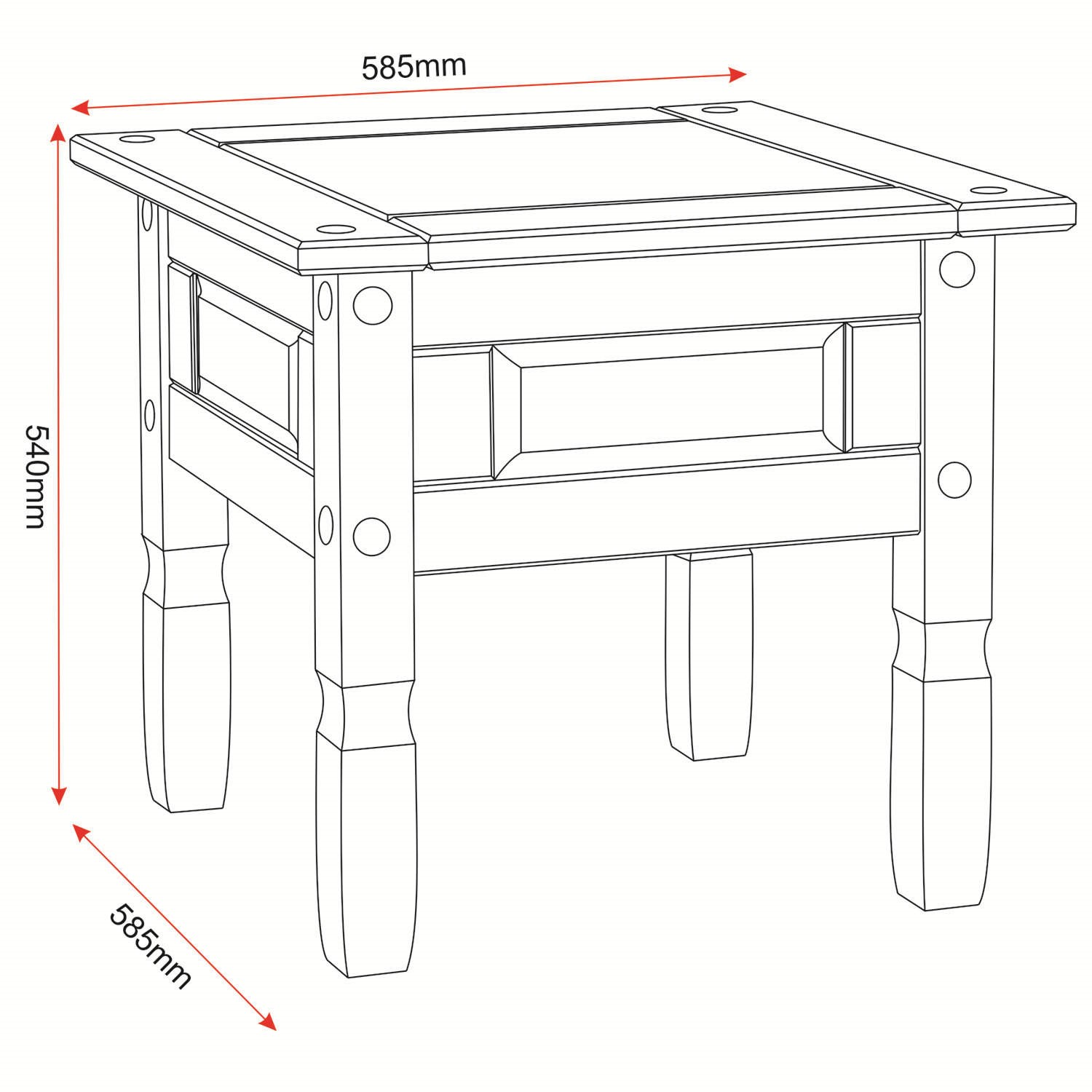 585mm

540mm

585mm