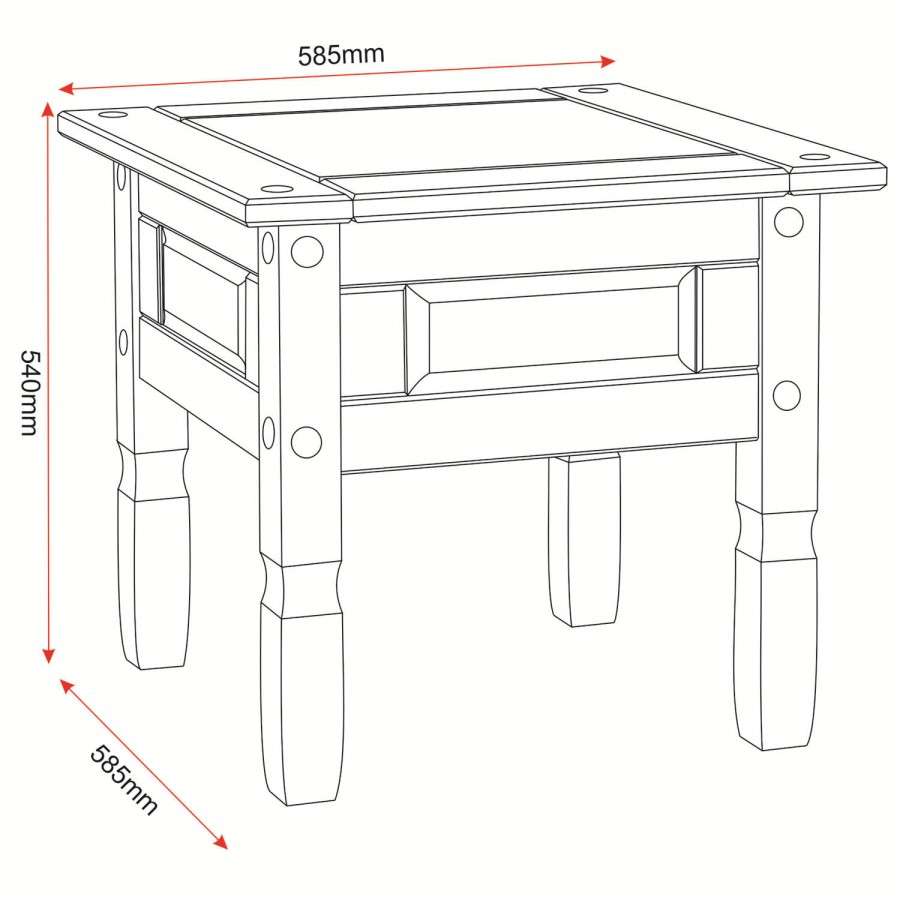 585mm

540mm

585mm