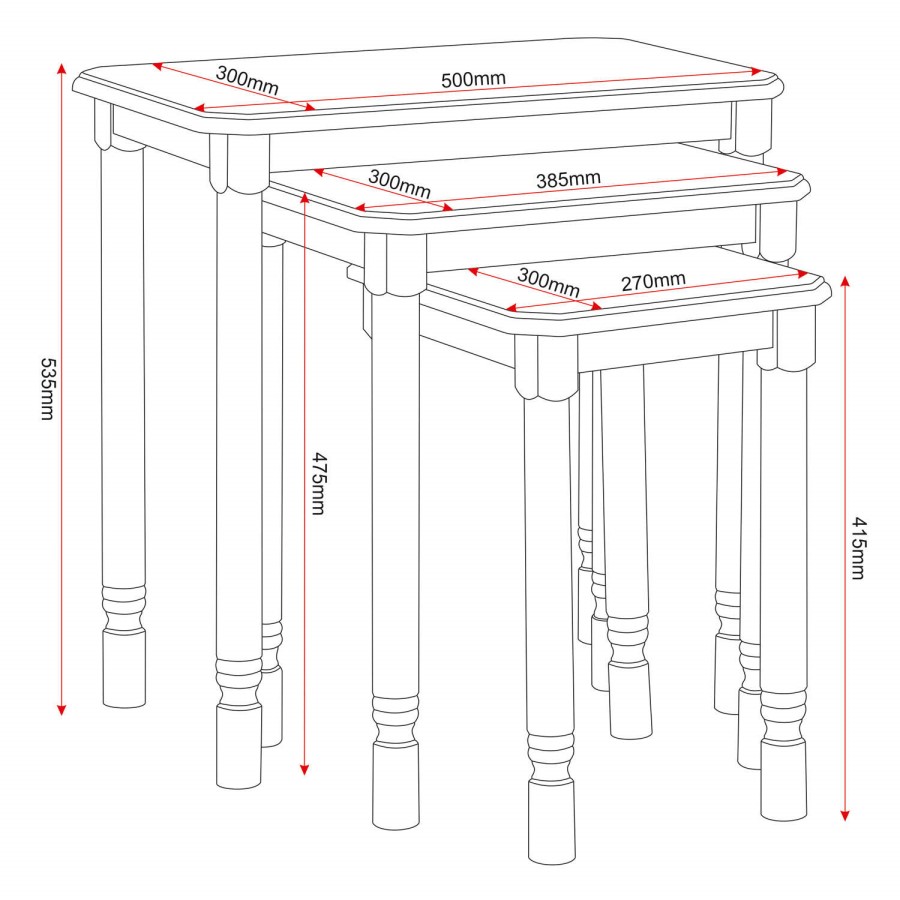 300mm
500mm
300mm
385mm
300mm
270mm
535mm
475mm
415mm